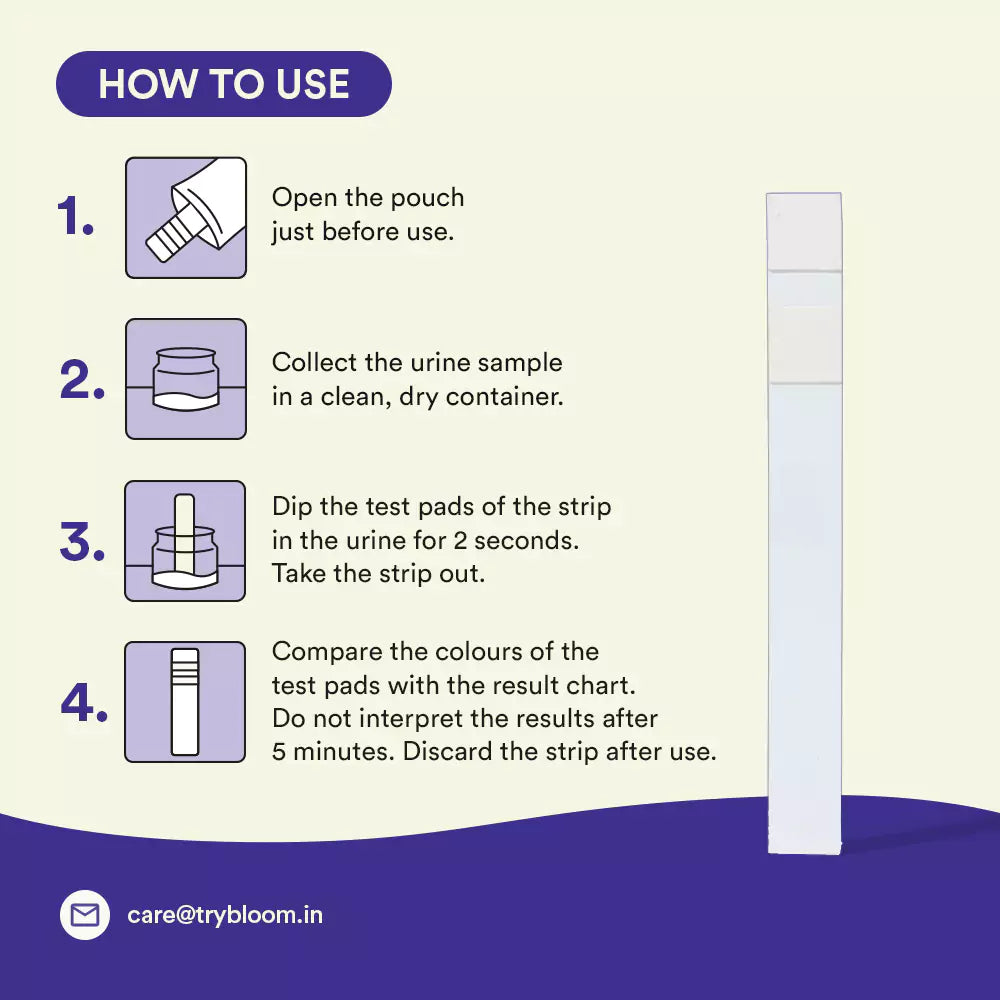 HOW TO USE

1. Open the pouch just before use.

2. Collect the urine sample in a clean, dry container.

3. Dip the test pads of the strip in the urine for 2 seconds. Take the strip out.

4. Compare the colours of the test pads with the result chart. Do not interpret the results after 5 minutes. Discard the strip after use.

care@trybloom.in