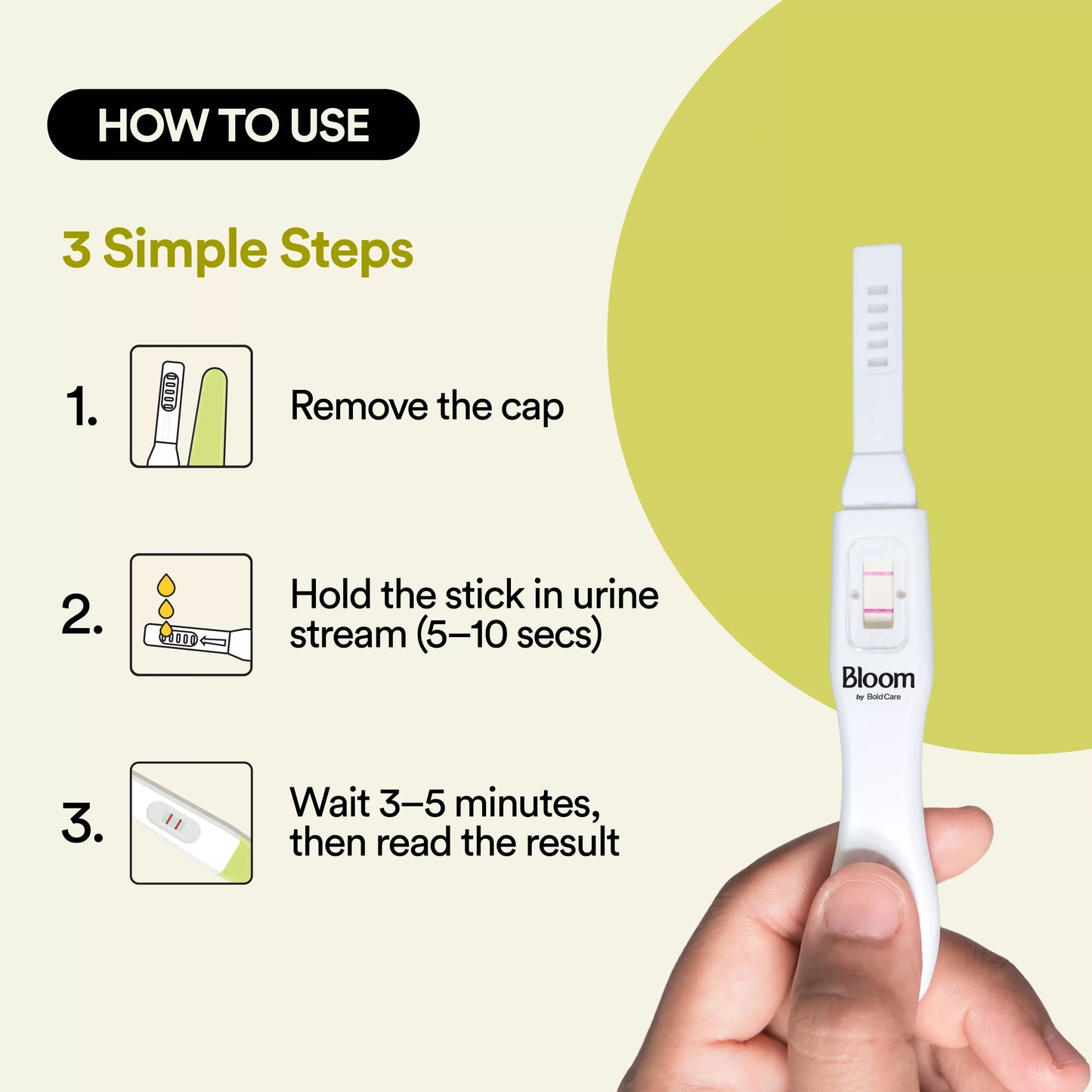 HOW TO USE

3 Simple Steps

1. Remove the cap

2. Hold the stick in urine stream (5–10 secs)

3. Wait 3–5 minutes, then read the result

Bloom
by Bold Care